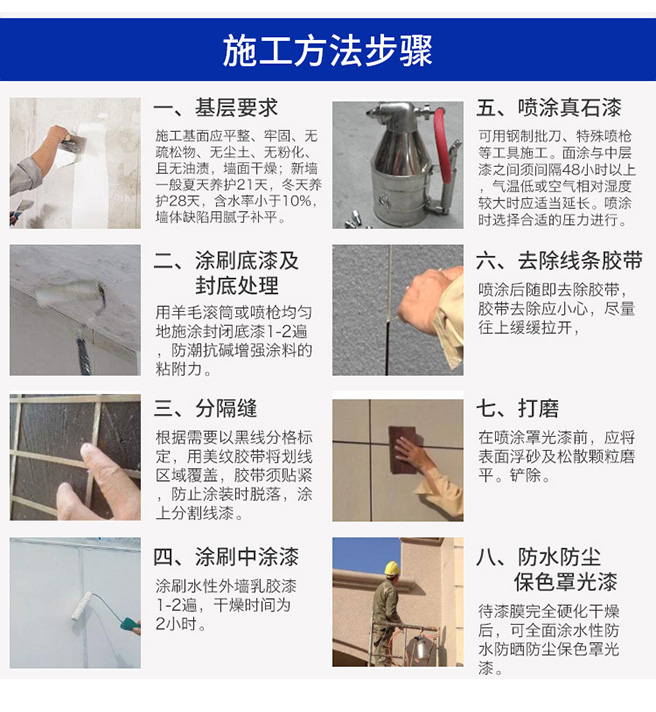 施工方法步骤

一、基层要求
施工基面应平整、牢固、无疏松物、无尘土、无粉化、且无油渍，墙面干燥；新墙一般夏天养护21天，冬天养护28天，含水率小于10%，墙体缺陷用腻子补平。

二、涂刷底漆及封底处理
用羊毛滚筒或喷枪均匀地施涂封闭底漆1-2遍，防潮抗碱增强涂料的粘附力。

三、分隔缝
根据需要以黑线分格标定，用美纹胶带将划线区域覆盖，胶带须贴紧，防止涂装时脱落，涂上分割线漆。

四、涂刷中涂漆
涂刷水性外墙乳胶漆1-2遍，干燥时间为2小时。

五、喷涂真石漆
可用钢制批刀、特殊喷枪等工具施工。面涂与中层漆之间须间隔48小时以上，气温低或空气相对湿度较大时应适当延长。喷涂时选择合适的压力进行。

六、去除线条胶带
喷涂后随即去除胶带，胶带去除应小心，尽量往上缓缓拉开，

七、打磨
在喷涂罩光漆前，应将表面浮砂及松散颗粒磨平。铲除。

八、防水防尘保色罩光漆
待漆膜完全硬化干燥后，可全面涂水性防水防晒防尘保色罩光漆。